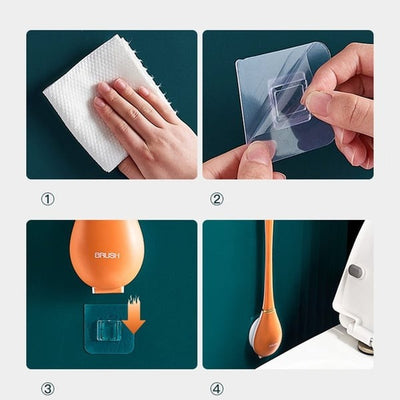 ①

②

BRUSH

③

④